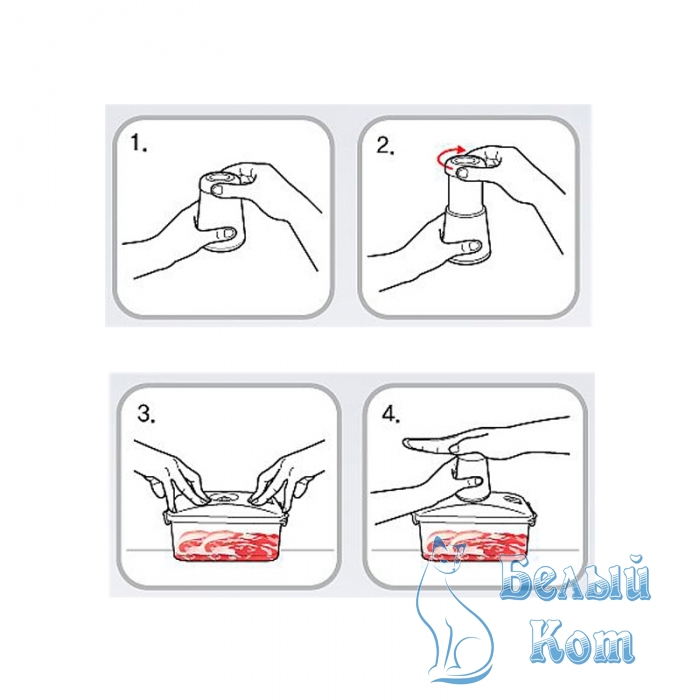 1.

2.

3.

4.

Белый Кот